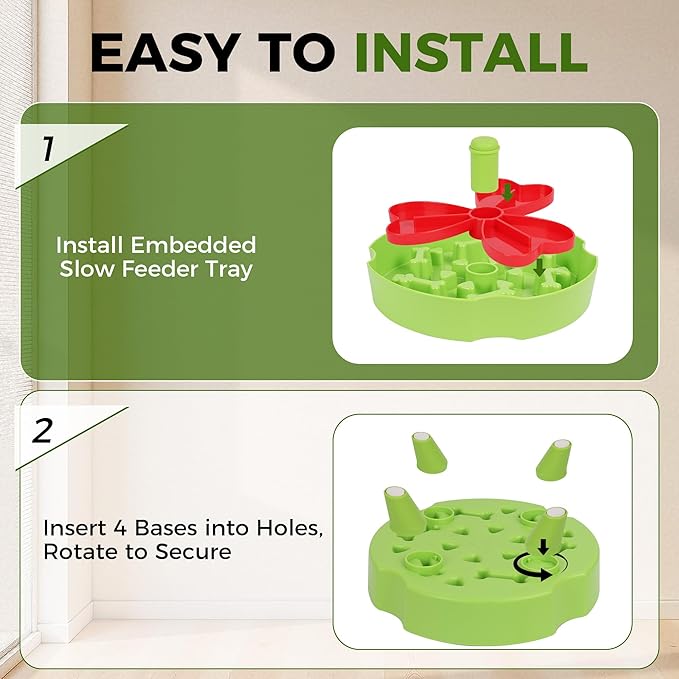 EASY TO INSTALL

1

Install Embedded Slow Feeder Tray

2

Insert 4 Bases into Holes, Rotate to Secure