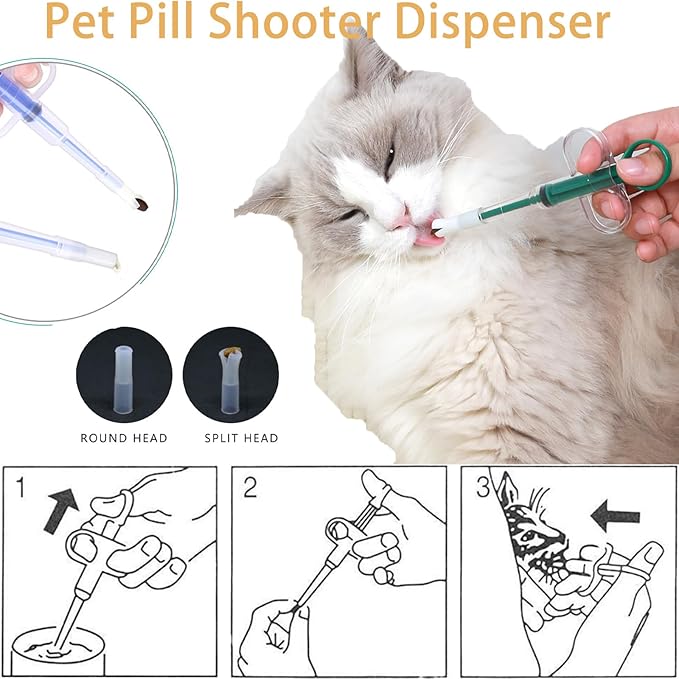 Pet Pill Shooter Dispenser

ROUND HEAD

SPLIT HEAD

1

2

3