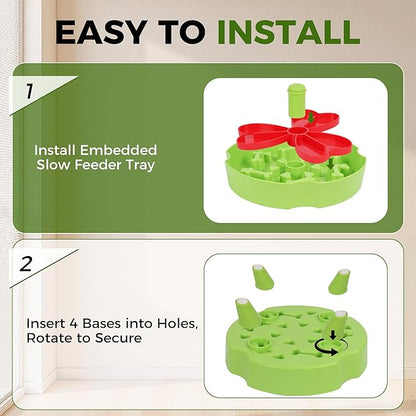 EASY TO INSTALL

1

Install Embedded Slow Feeder Tray

2

Insert 4 Bases into Holes, Rotate to Secure